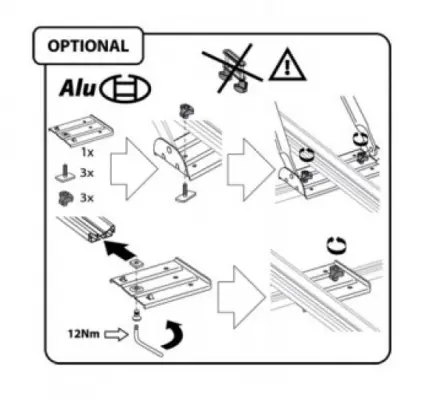 OPTIONAL

Alu

1x

3x

3x

12Nm