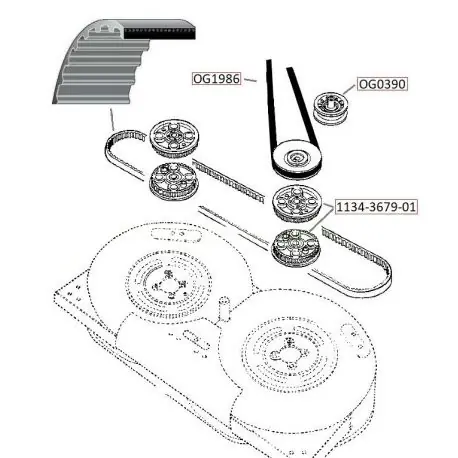 OG1986

OG0390

1134-3679-01