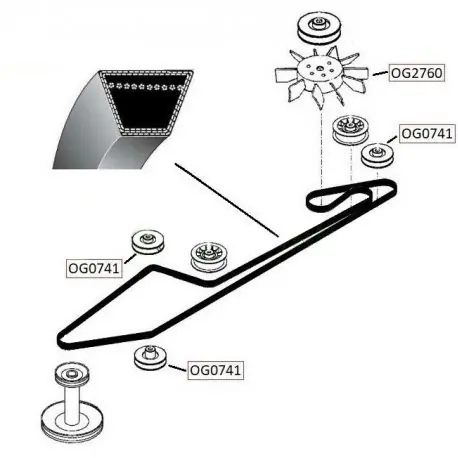 OG2760

OG0741

OG0741

OG0741